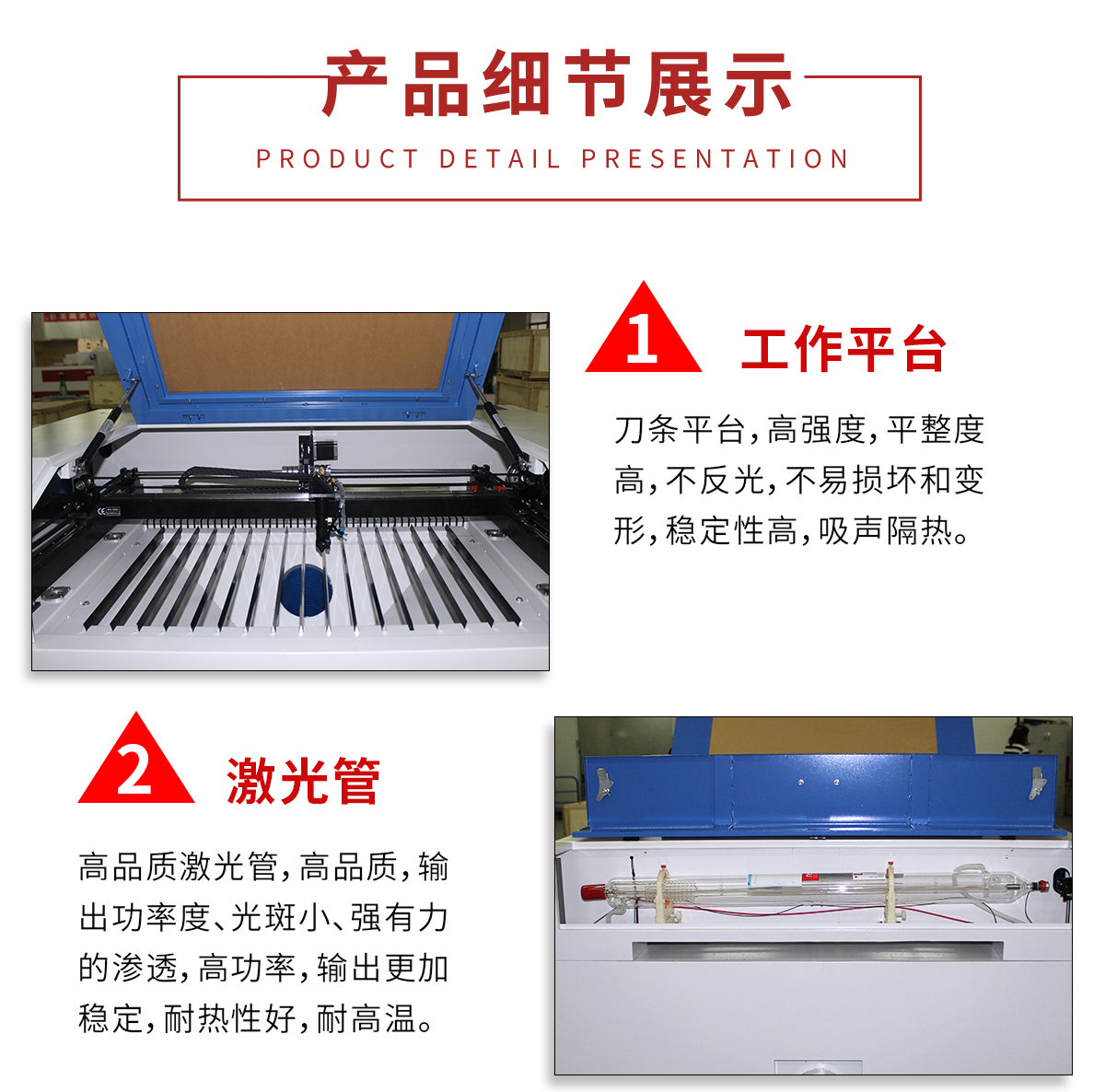 产品细节展示

PRODUCT DETAIL PRESENTATION

1 工作平台

刀条平台,高强度,平整度高,不反光,不易损坏和变形,稳定性高,吸声隔热。

2 激光管

高品质激光管,高品质,输出功率度、光斑小、强有力的渗透,高功率,输出更加稳定,耐热性好,耐高温。