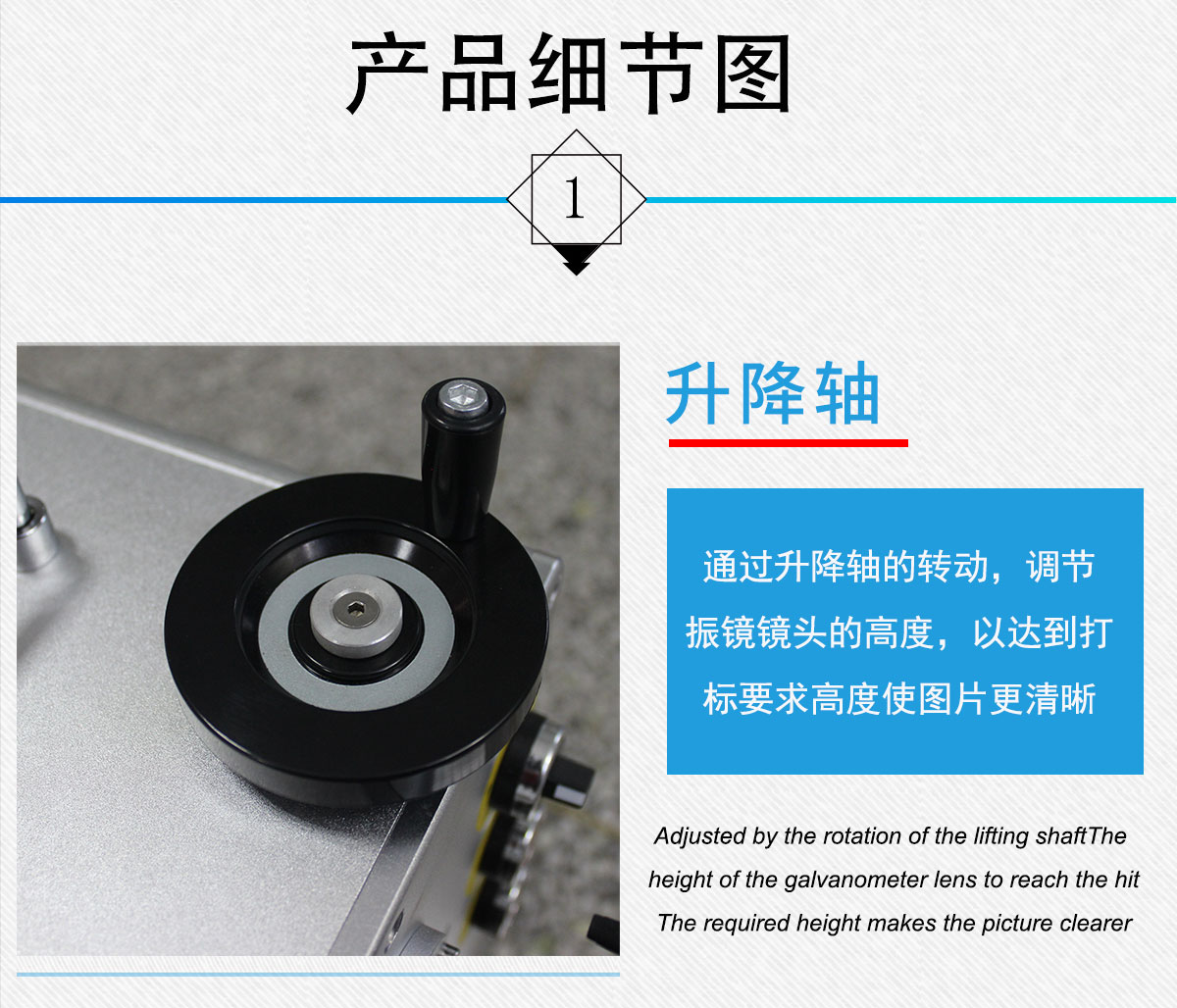 产品细节图

1

升降轴

通过升降轴的转动，调节振镜镜头的高度，以达到打标要求高度使图片更清晰

Adjusted by the rotation of the lifting shaftThe height of the galvanometer lens to reach the hit The required height makes the picture clearer