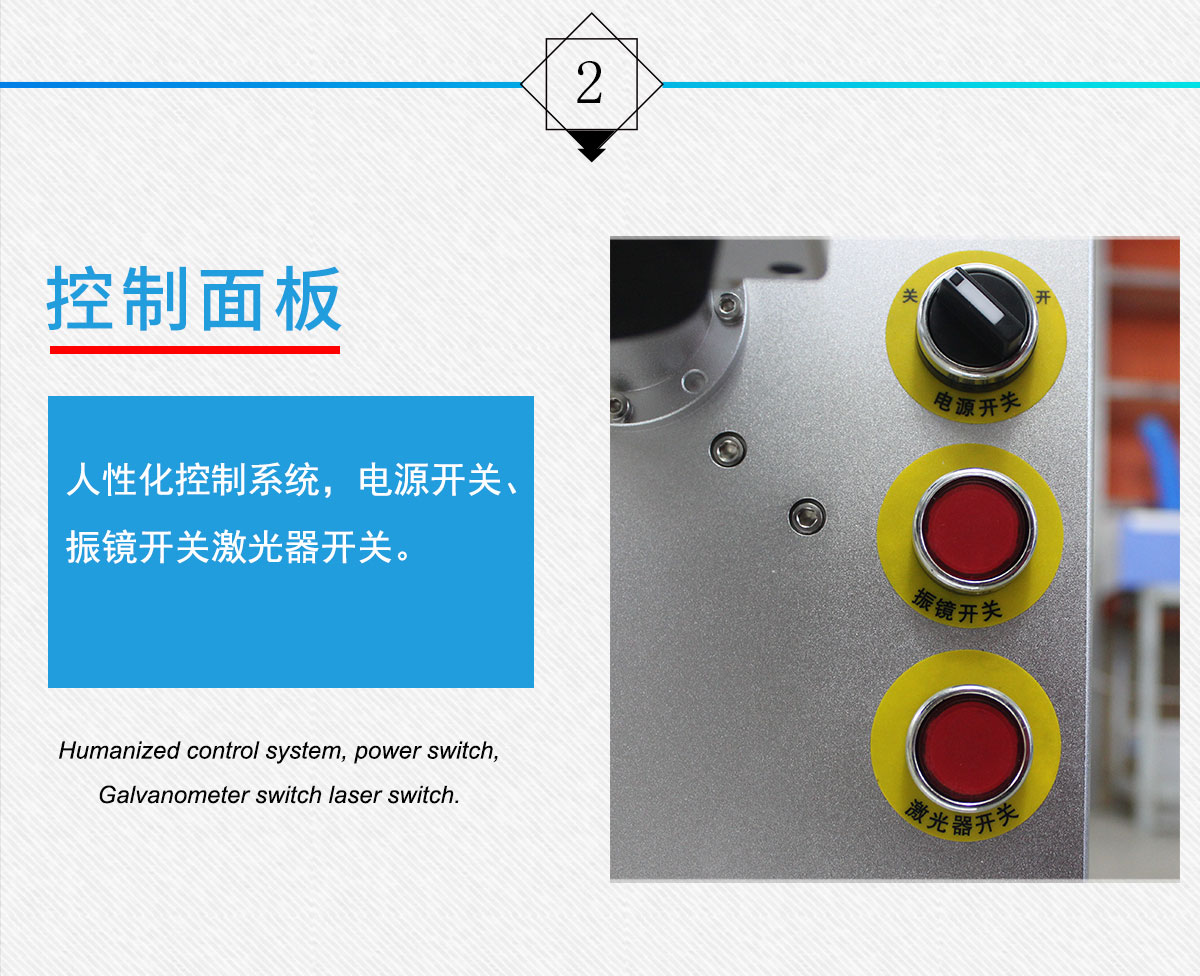 2

控制面板

人性化控制系统，电源开关、振镜开关激光器开关。

Humanized control system, power switch, Galvanometer switch laser switch.

关 开
电源开关

振镜开关

激光器开关