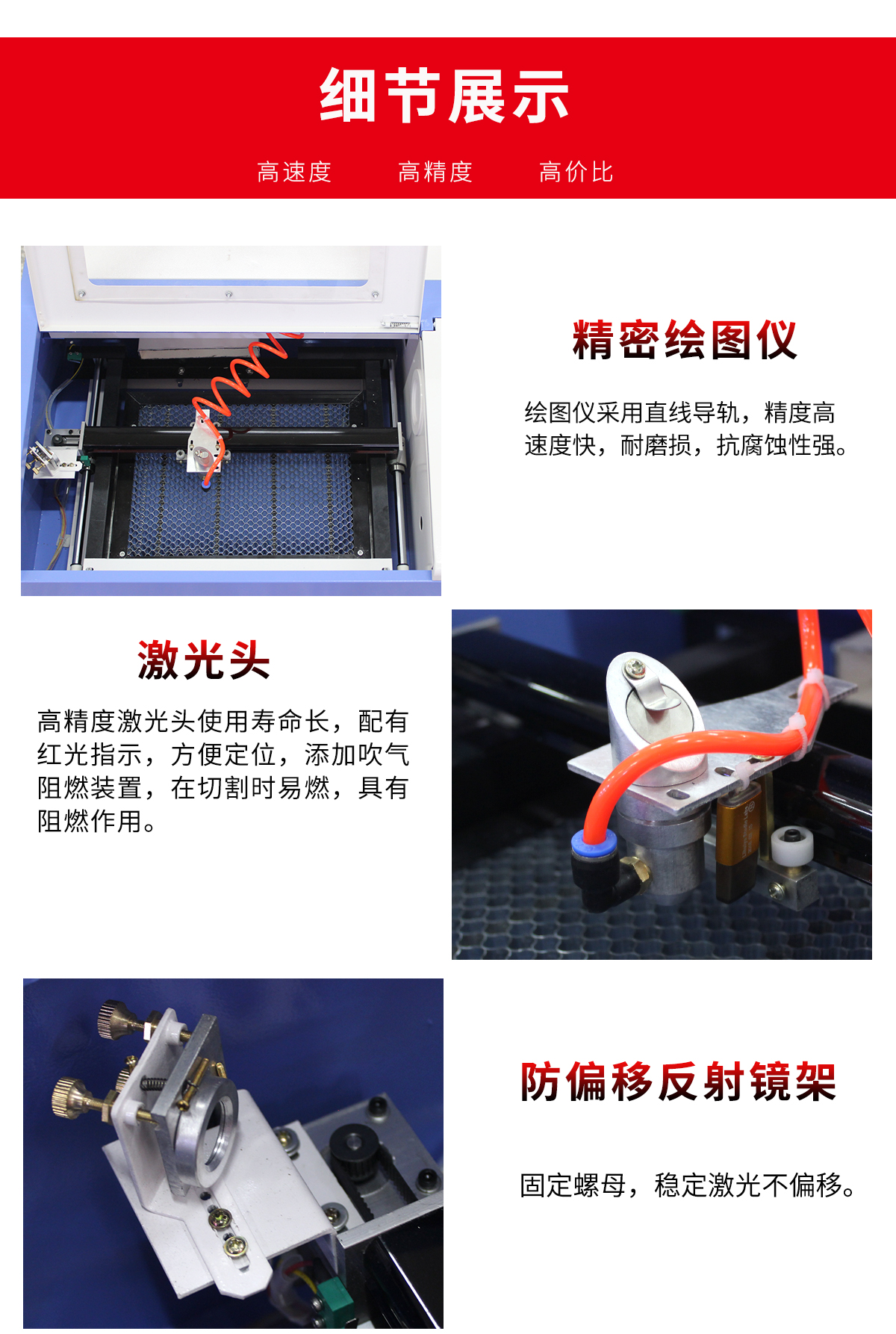 细节展示

高速度　　高精度　　高价比

精密绘图仪

绘图仪采用直线导轨，精度高速度快，耐磨损，抗腐蚀性强。

激光头

高精度激光头使用寿命长，配有红光指示，方便定位，添加吹气阻燃装置，在切割时易燃，具有阻燃作用。

防偏移反射镜架

固定螺母，稳定激光不偏移。