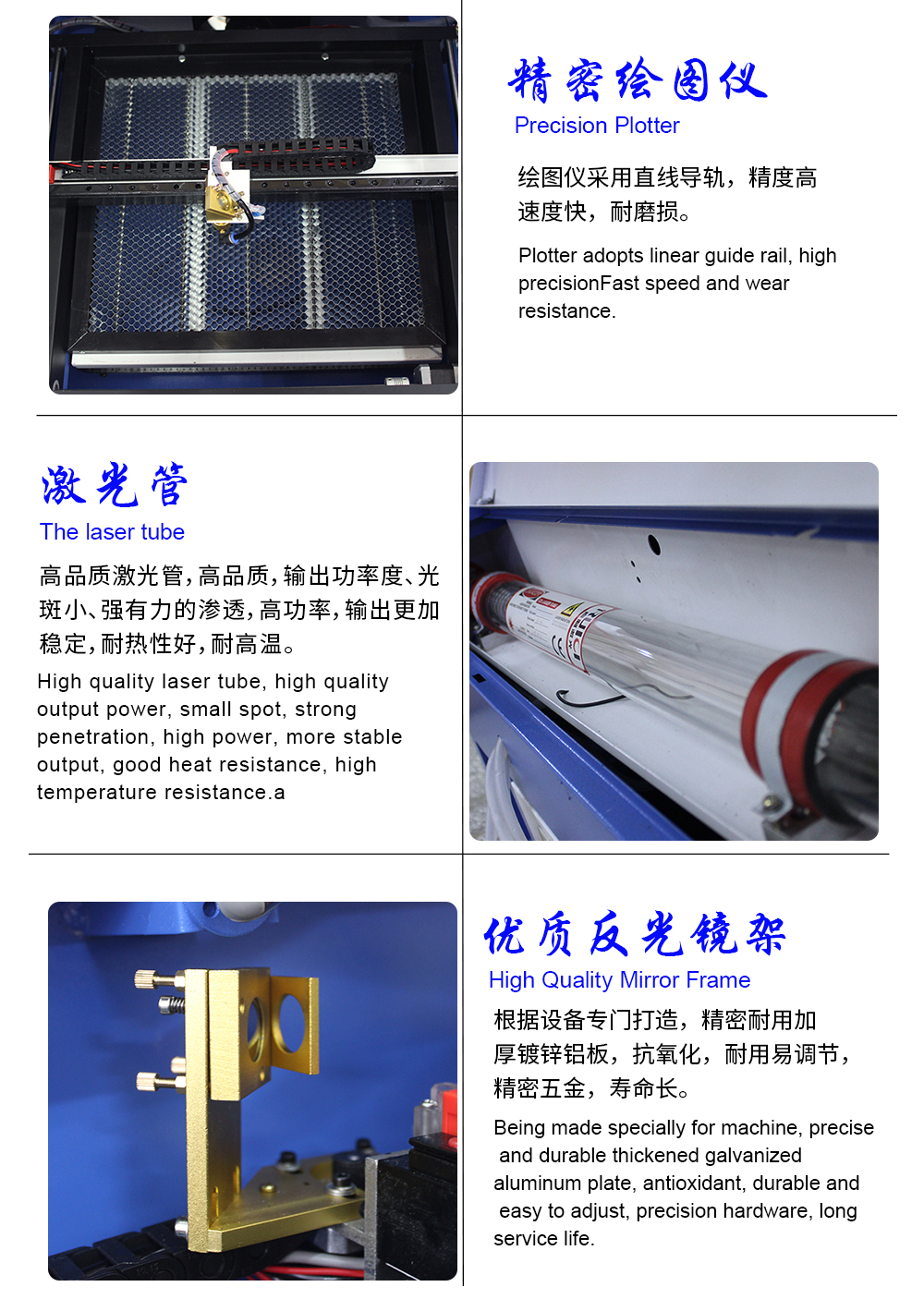 精密绘图仪
Precision Plotter

绘图仪采用直线导轨，精度高速度快，耐磨损。

Plotter adopts linear guide rail, high precisionFast speed and wear resistance.

激光管
The laser tube

高品质激光管,高品质,输出功率度、光斑小、强有力的渗透,高功率,输出更加稳定,耐热性好,耐高温。

High quality laser tube, high quality output power, small spot, strong penetration, high power, more stable output, good heat resistance, high temperature resistance.a

优质反光镜架
High Quality Mirror Frame

根据设备专门打造，精密耐用加厚镀锌铝板，抗氧化，耐用易调节，精密五金，寿命长。

Being made specially for machine, precise and durable thickened galvanized aluminum plate, antioxidant, durable and easy to adjust, precision hardware, long service life.