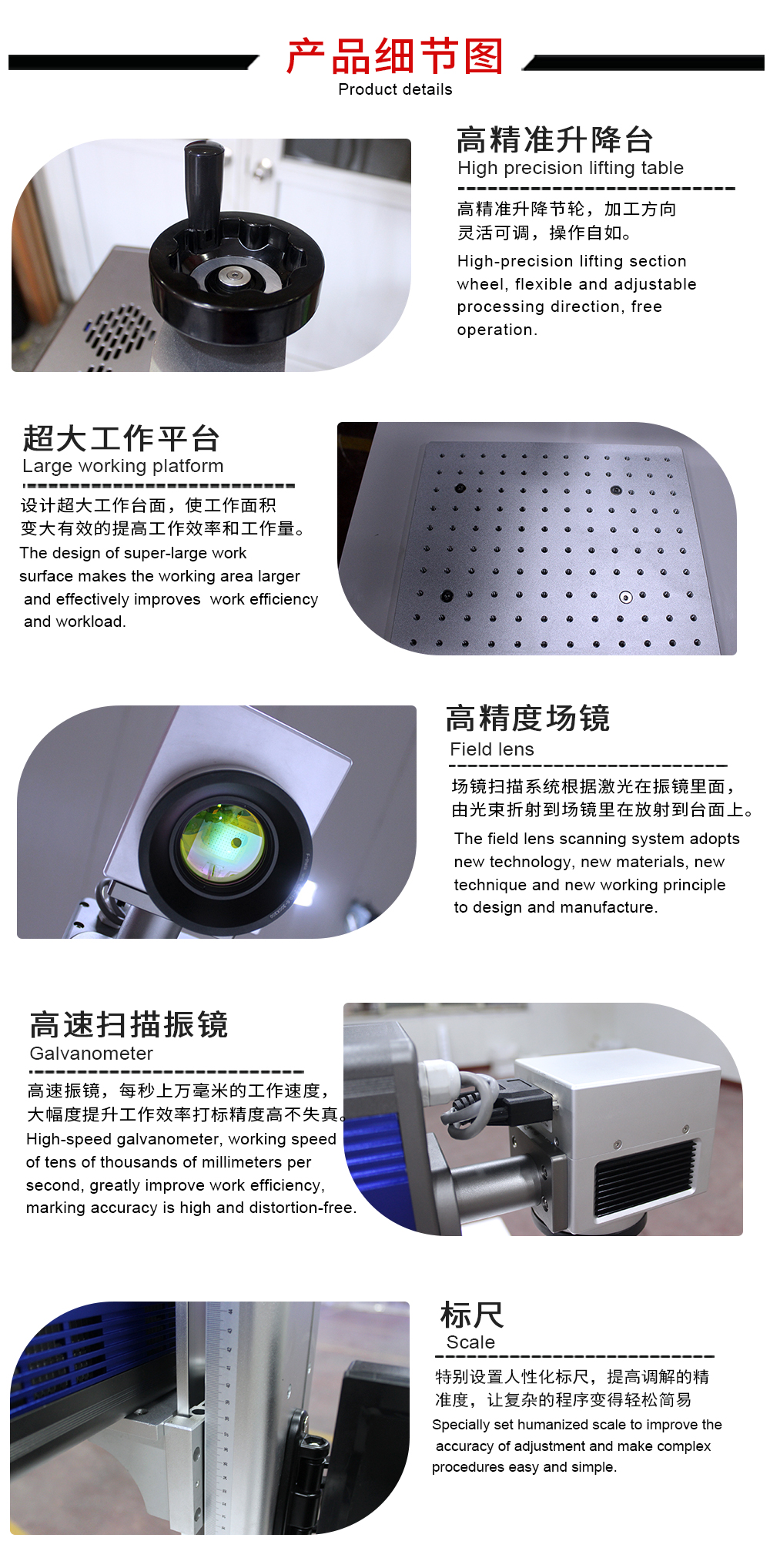 产品细节图
Product details

高精准升降台
High precision lifting table

高精准升降节轮，加工方向灵活可调，操作自如。
High-precision lifting section wheel, flexible and adjustable processing direction, free operation.

超大工作平台
Large working platform

设计超大工作台面，使工作面积变大有效的提高工作效率和工作量。
The design of super-large work surface makes the working area larger and effectively improves work efficiency and workload.

高精度场镜
Field lens

场镜扫描系统根据激光在振镜里面，由光束折射到场镜里在放射到台面上。
The field lens scanning system adopts new technology, new materials, new technique and new working principle to design and manufacture.

高速扫描振镜
Galvanometer

高速振镜，每秒上万毫米的工作速度，大幅度提升工作效率打标精度高不失真。
High-speed galvanometer, working speed of tens of thousands of millimeters per second, greatly improve work efficiency, marking accuracy is high and distortion-free.

标尺
Scale

特别设置人性化标尺，提高调解的精准度，让复杂的程序变得轻松简易
Specially set humanized scale to improve the accuracy of adjustment and make complex procedures easy and simple.