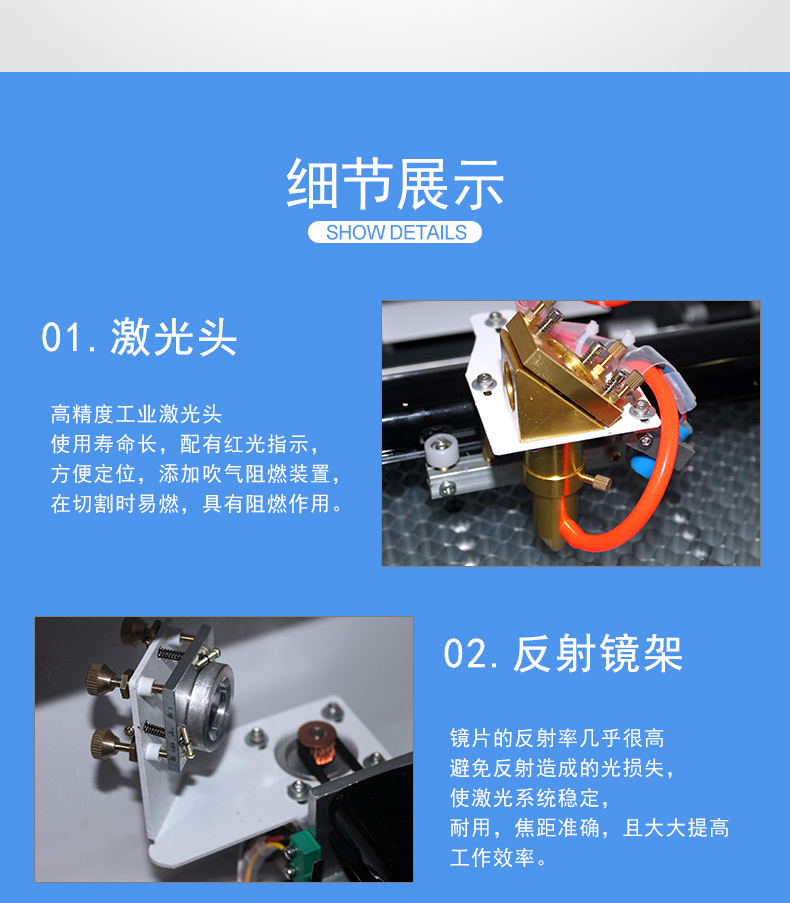 细节展示
SHOW DETAILS

01. 激光头

高精度工业激光头
使用寿命长，配有红光指示，
方便定位，添加吹气阻燃装置，
在切割时易燃，具有阻燃作用。

02. 反射镜架

镜片的反射率几乎很高
避免反射造成的光损失，
使激光系统稳定，
耐用，焦距准确，且大大提高
工作效率。