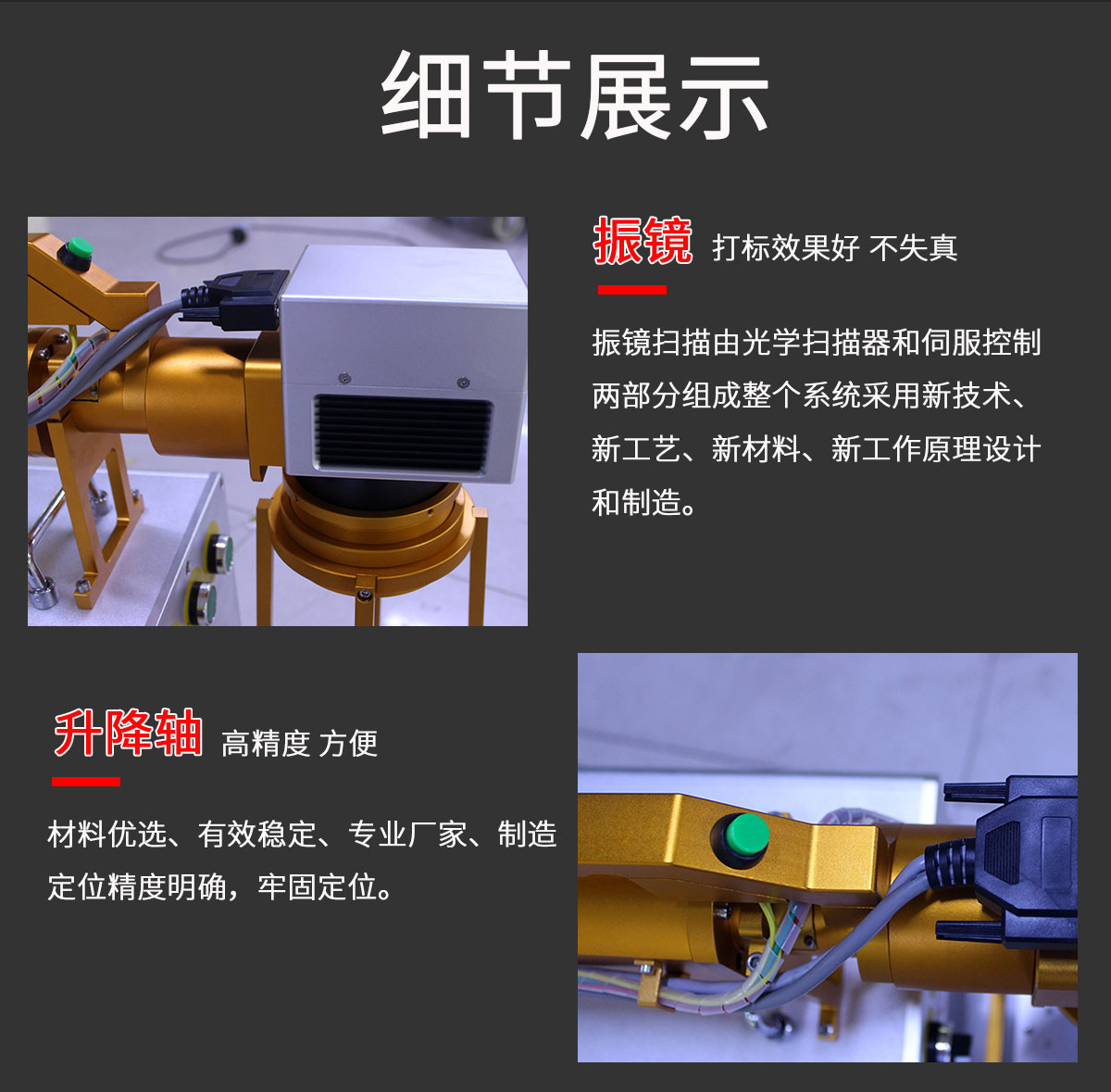 细节展示

振镜 打标效果好 不失真

振镜扫描由光学扫描器和伺服控制两部分组成整个系统采用新技术、新工艺、新材料、新工作原理设计和制造。

升降轴 高精度 方便

材料优选、有效稳定、专业厂家、制造定位精度明确，牢固定位。